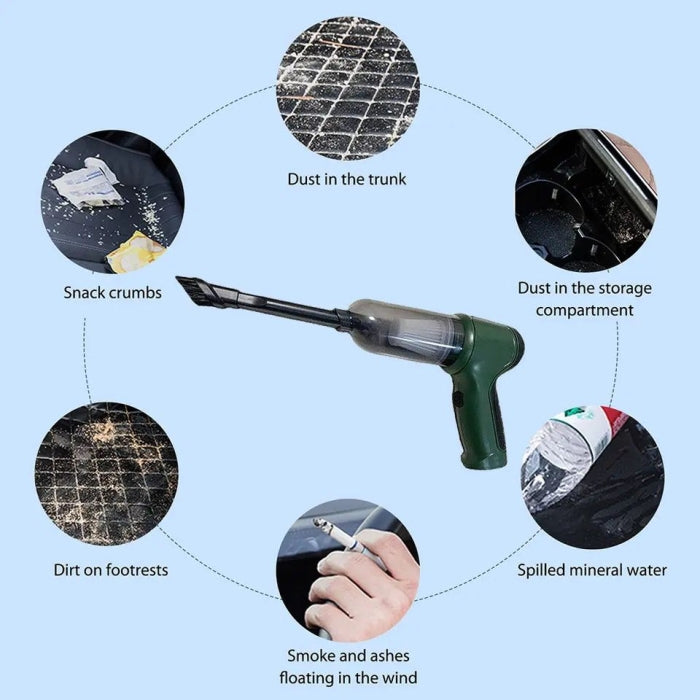 Dust in the trunk

Snack crumbs

Dust in the storage compartment

Dirt on footrests

Spilled mineral water

Smoke and ashes floating in the wind