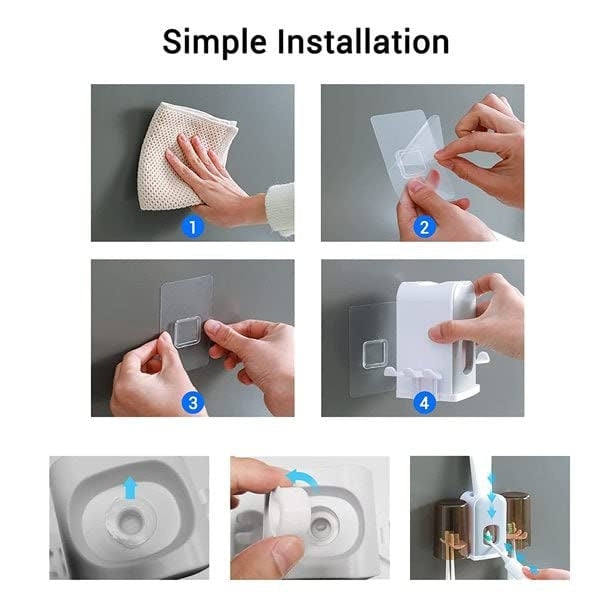 Simple Installation

1

2

3

4