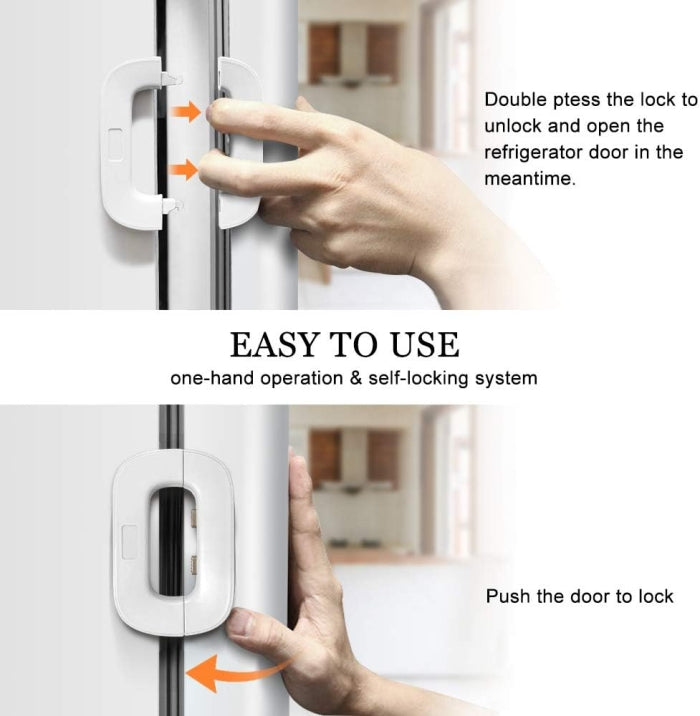 Double ptess the lock to unlock and open the refrigerator door in the meantime.

EASY TO USE
one-hand operation & self-locking system

Push the door to lock