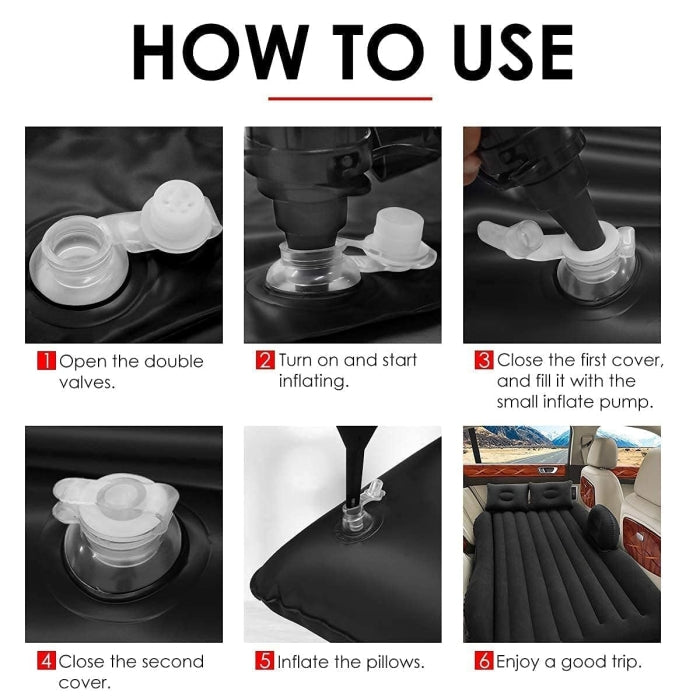 HOW TO USE

1 Open the double valves.

2 Turn on and start inflating.

3 Close the first cover, and fill it with the small inflate pump.

4 Close the second cover.

5 Inflate the pillows.

6 Enjoy a good trip.