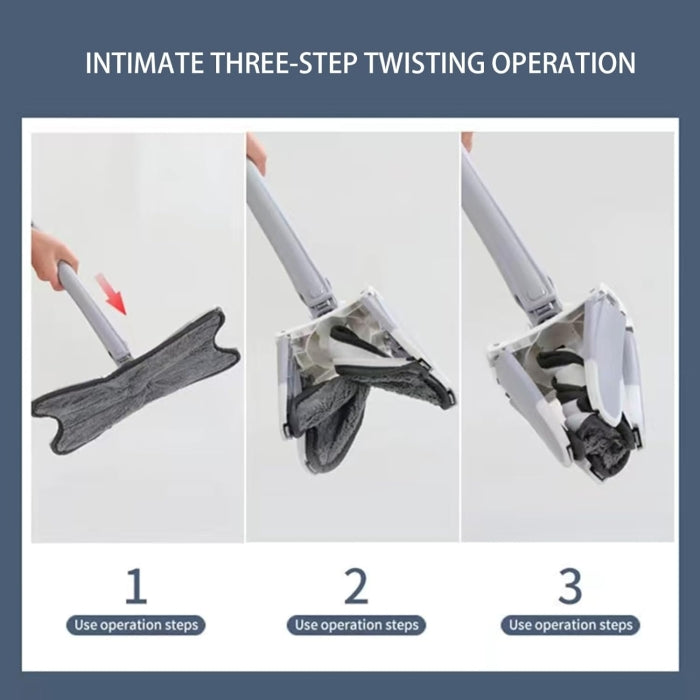 INTIMATE THREE-STEP TWISTING OPERATION

1
Use operation steps

2
Use operation steps

3
Use operation steps