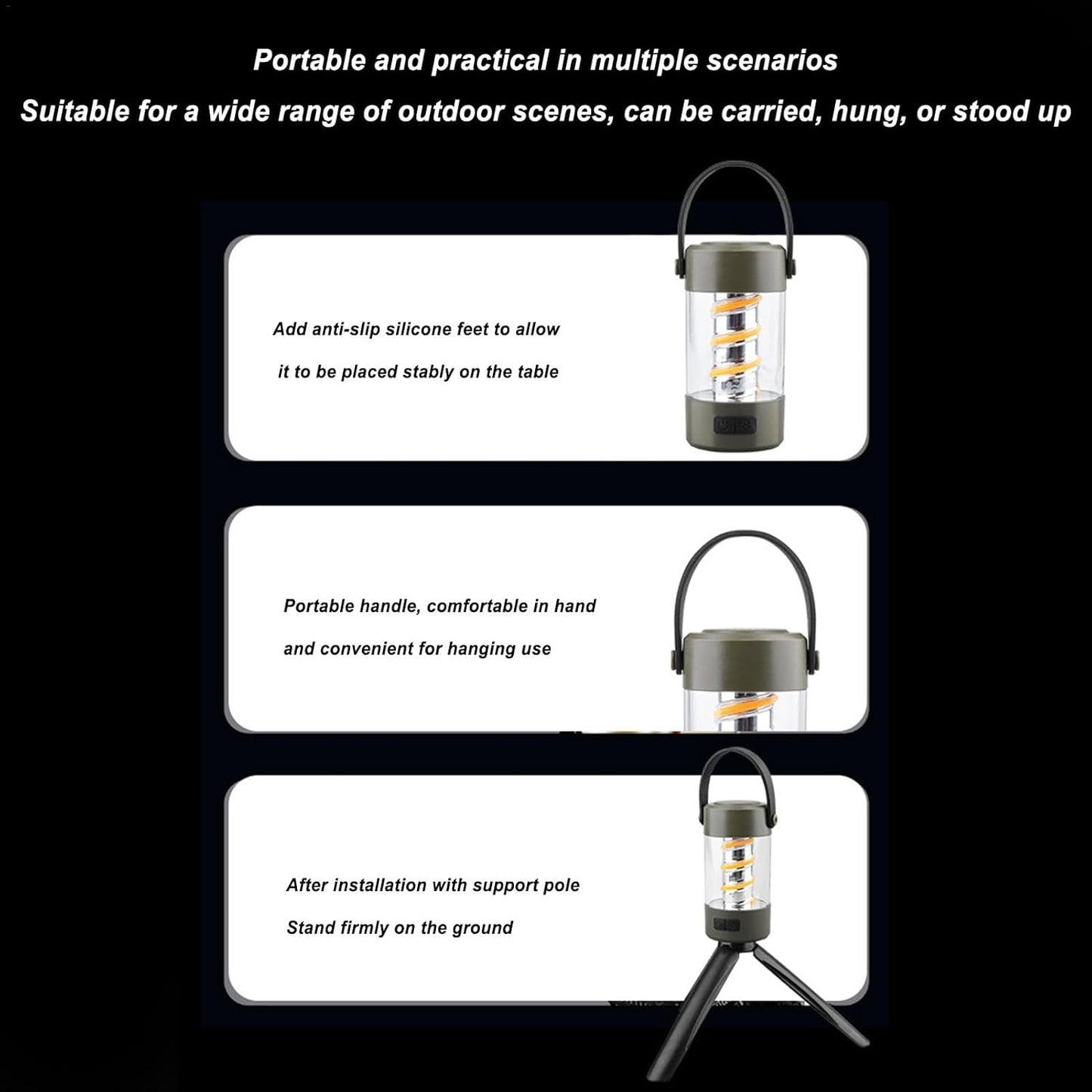 Portable and practical in multiple scenarios

Suitable for a wide range of outdoor scenes, can be carried, hung, or stood up

Add anti-slip silicone feet to allow it to be placed stably on the table

Portable handle, comfortable in hand and convenient for hanging use

After installation with support pole

Stand firmly on the ground