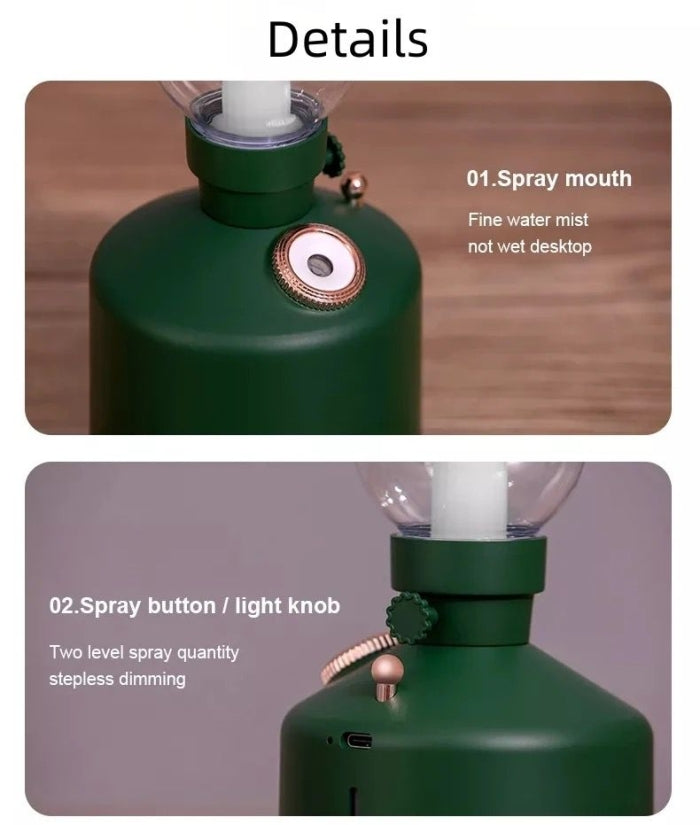 Details

01.Spray mouth

Fine water mist
not wet desktop

02.Spray button / light knob

Two level spray quantity
stepless dimming