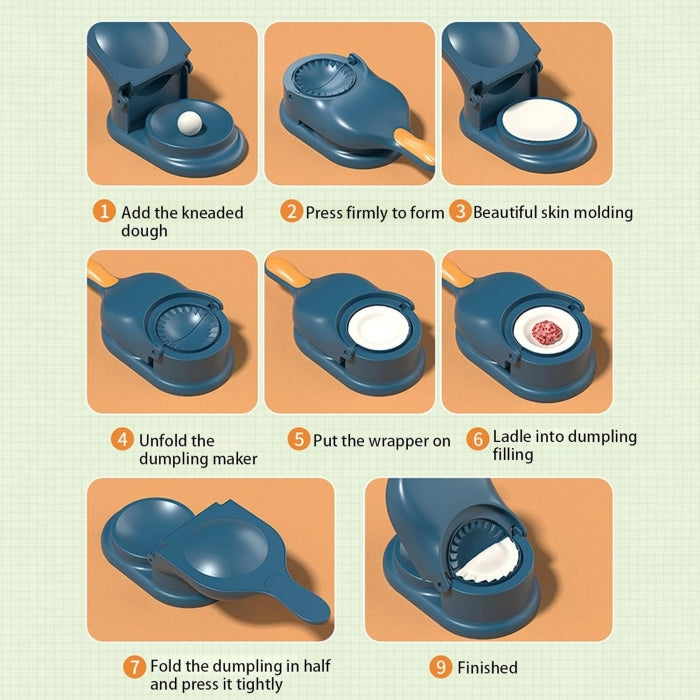 1 Add the kneaded dough

2 Press firmly to form

3 Beautiful skin molding

4 Unfold the dumpling maker

5 Put the wrapper on

6 Ladle into dumpling filling

7 Fold the dumpling in half and press it tightly

9 Finished