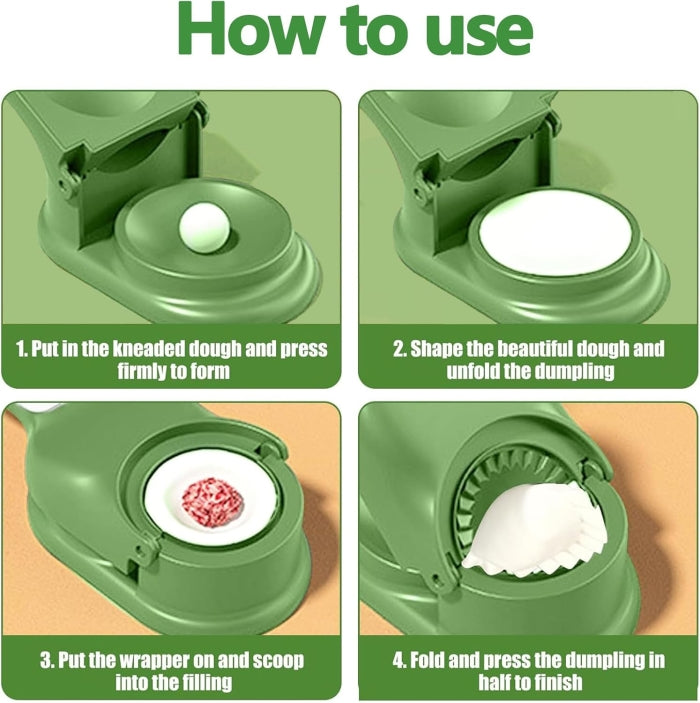 How to use

1. Put in the kneaded dough and press firmly to form

2. Shape the beautiful dough and unfold the dumpling

3. Put the wrapper on and scoop into the filling

4. Fold and press the dumpling in half to finish