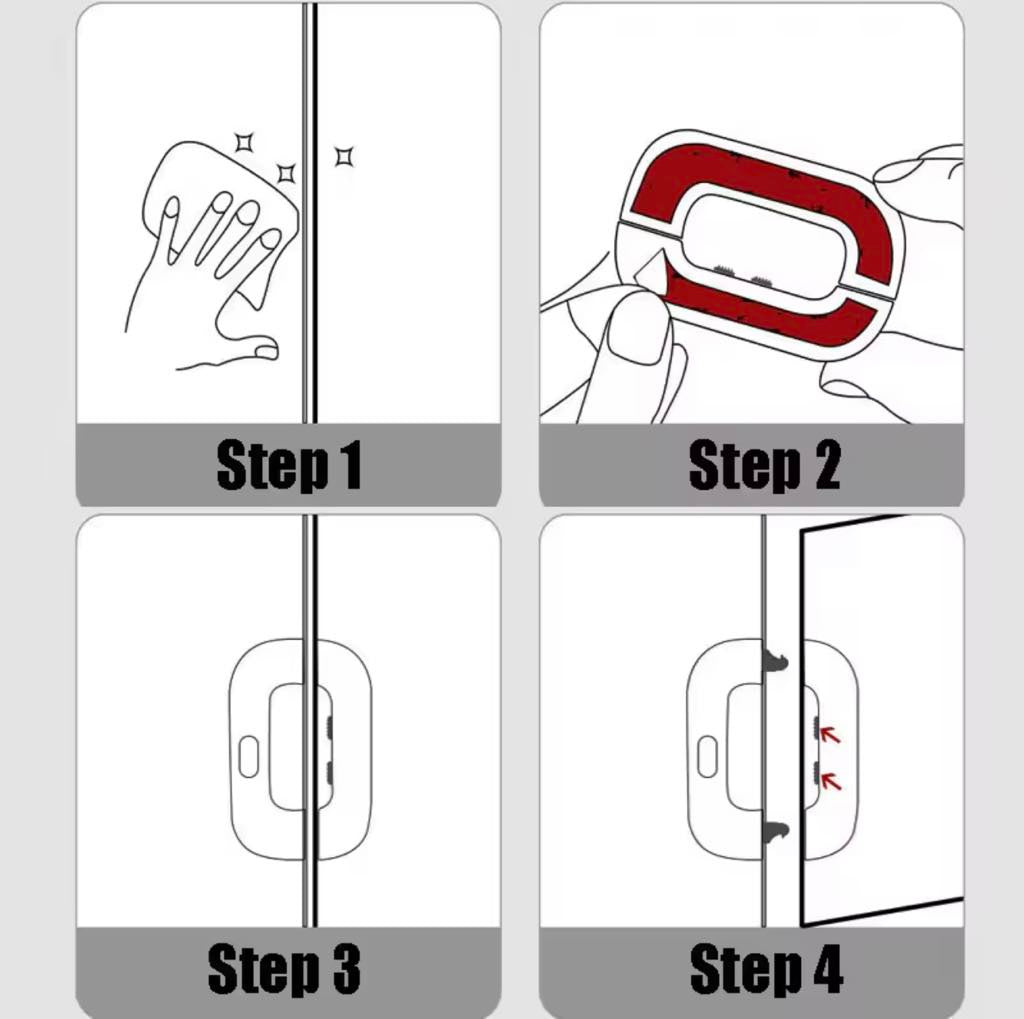 Step 1

Step 2

Step 3

Step 4