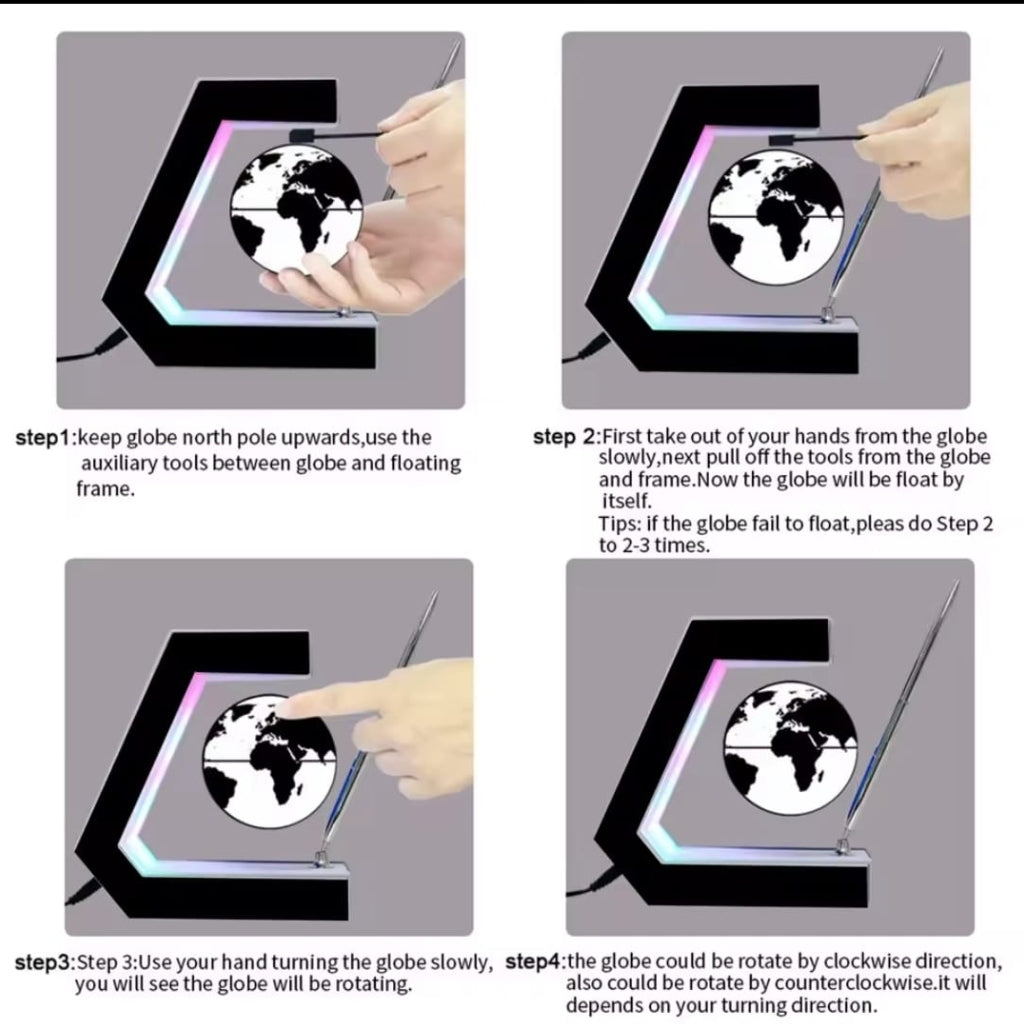 step1:keep globe north pole upwards,use the auxiliary tools between globe and floating frame.

step 2:First take out of your hands from the globe slowly,next pull off the tools from the globe and frame.Now the globe will be float by itself.
Tips: if the globe fail to float,pleas do Step 2 to 2-3 times.

step3:Step 3:Use your hand turning the globe slowly, you will see the globe will be rotating.

step4:the globe could be rotate by clockwise direction, also could be rotate by counterclockwise.it will depends on your turning direction.