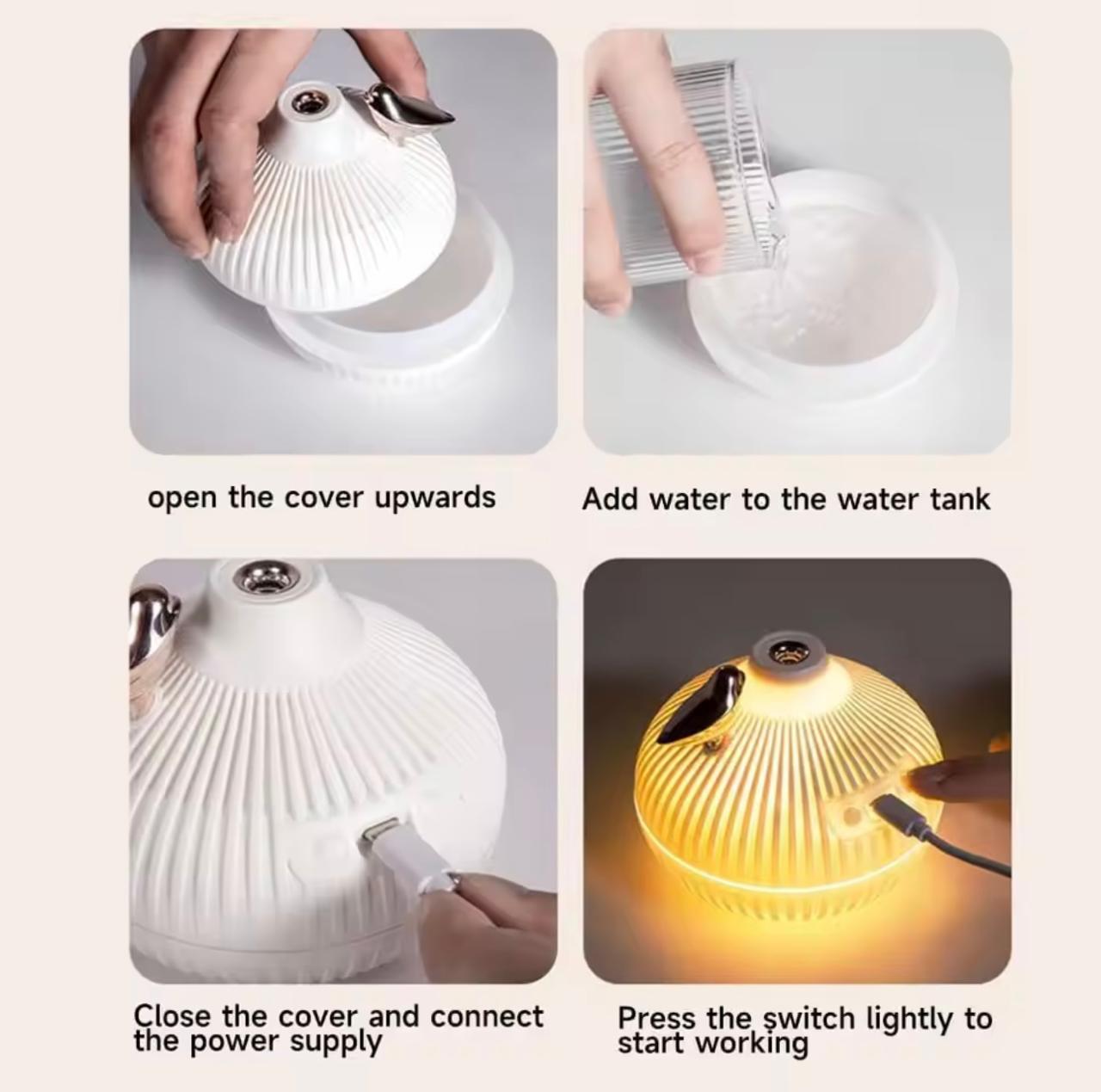 open the cover upwards

Add water to the water tank

Close the cover and connect the power supply

Press the switch lightly to start working