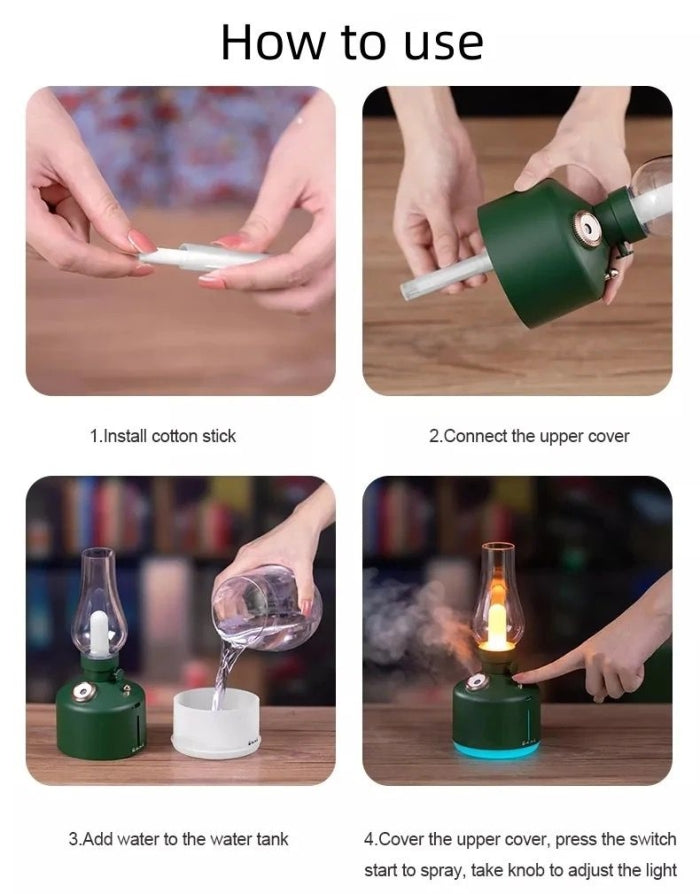 How to use

1.Install cotton stick

2.Connect the upper cover

3.Add water to the water tank

4.Cover the upper cover, press the switch start to spray, take knob to adjust the light