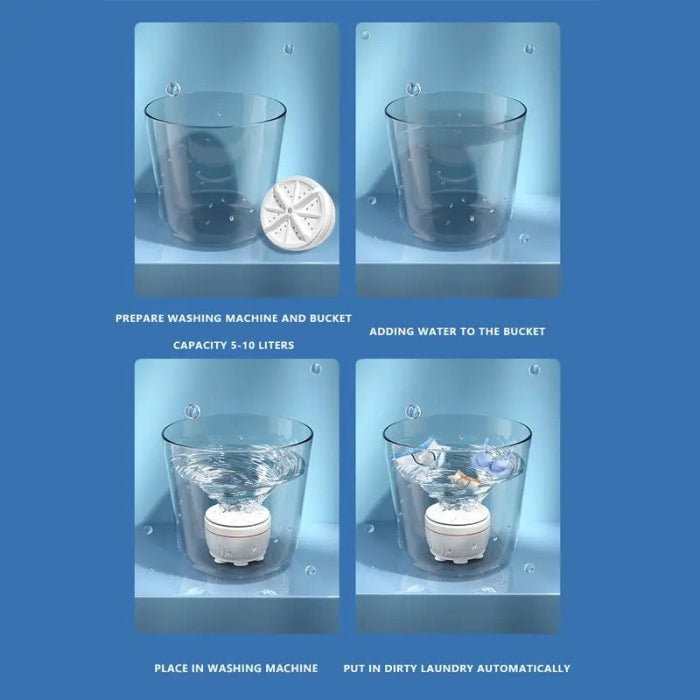 PREPARE WASHING MACHINE AND BUCKET

CAPACITY 5-10 LITERS

ADDING WATER TO THE BUCKET

PLACE IN WASHING MACHINE

PUT IN DIRTY LAUNDRY AUTOMATICALLY