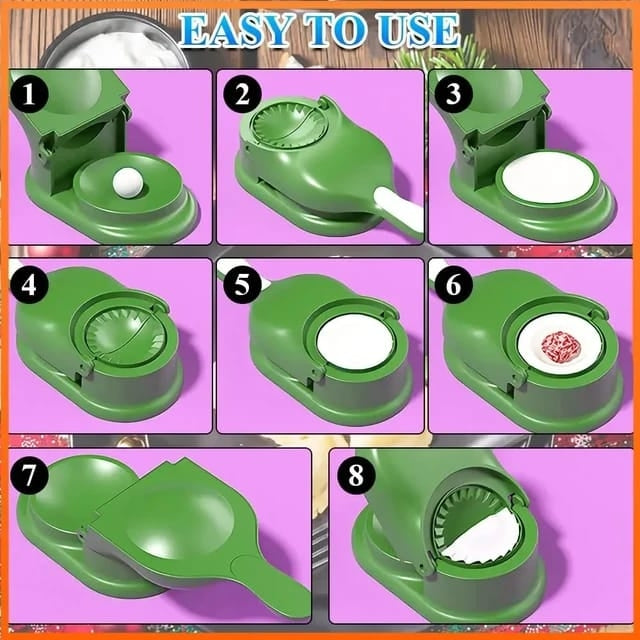 EASY TO USE

1

2

3

4

5

6

7

8