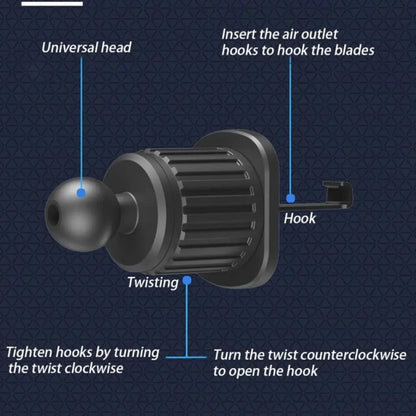 Universal head

Insert the air outlet hooks to hook the blades

Hook

Twisting

Tighten hooks by turning the twist clockwise

Turn the twist counterclockwise to open the hook