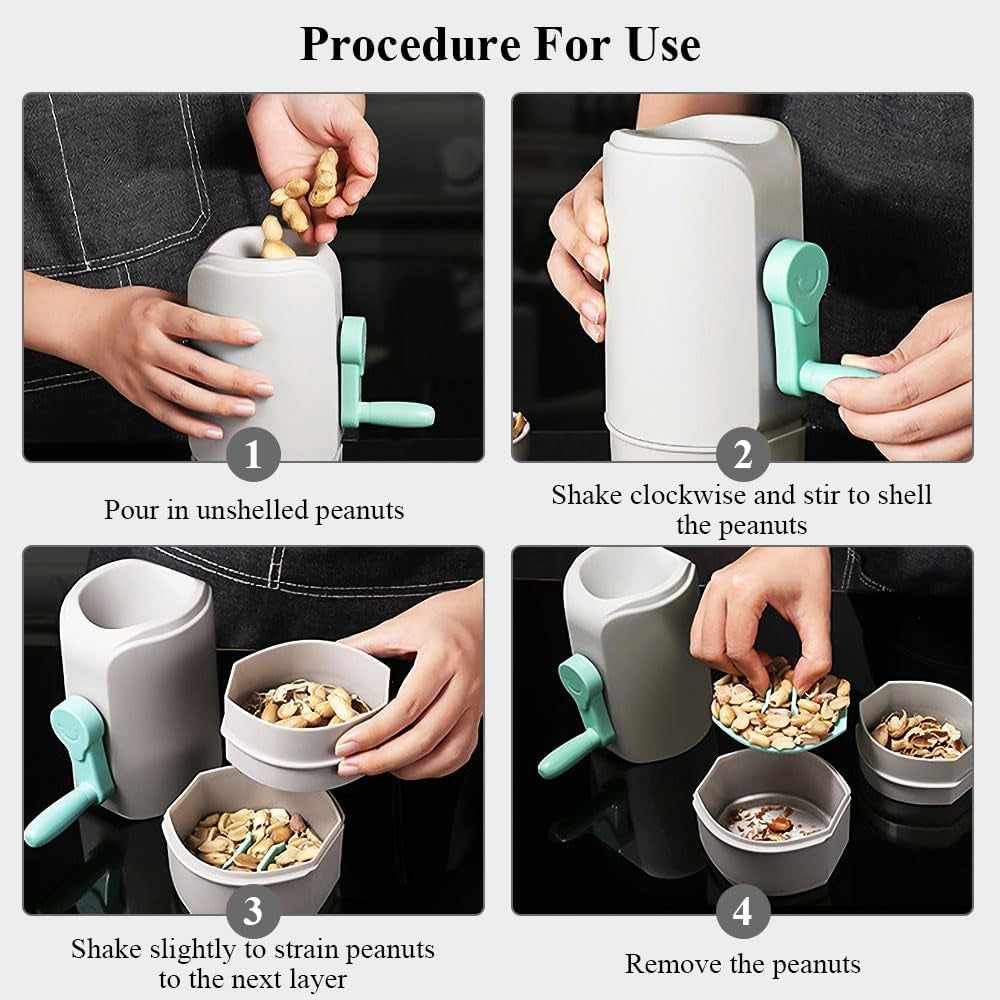 Procedure For Use

1

Pour in unshelled peanuts

2

Shake clockwise and stir to shell the peanuts

3

Shake slightly to strain peanuts to the next layer

4

Remove the peanuts