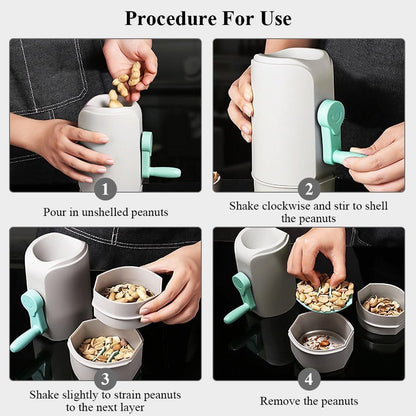 Procedure For Use

1

Pour in unshelled peanuts

2

Shake clockwise and stir to shell the peanuts

3

Shake slightly to strain peanuts to the next layer

4

Remove the peanuts