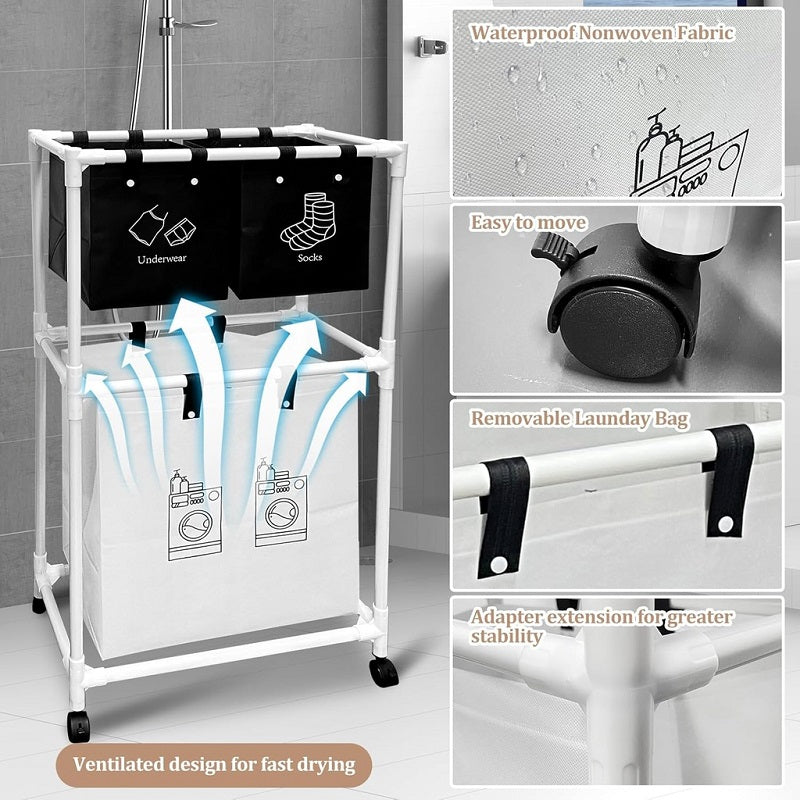 Underwear

Socks

Ventilated design for fast drying

Waterproof Nonwoven Fabric

Easy to move

Removable Launday Bag

Adapter extension for greater stability